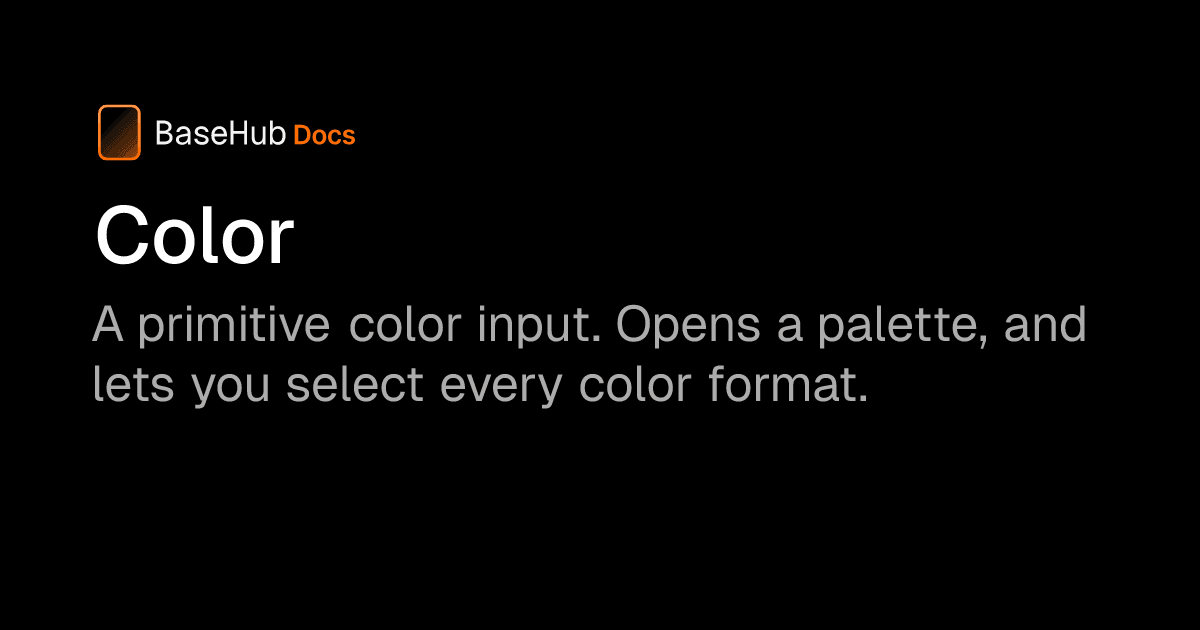 BaseHub Docs

Color

A primitive color input. Opens a palette, and lets you select every color format.